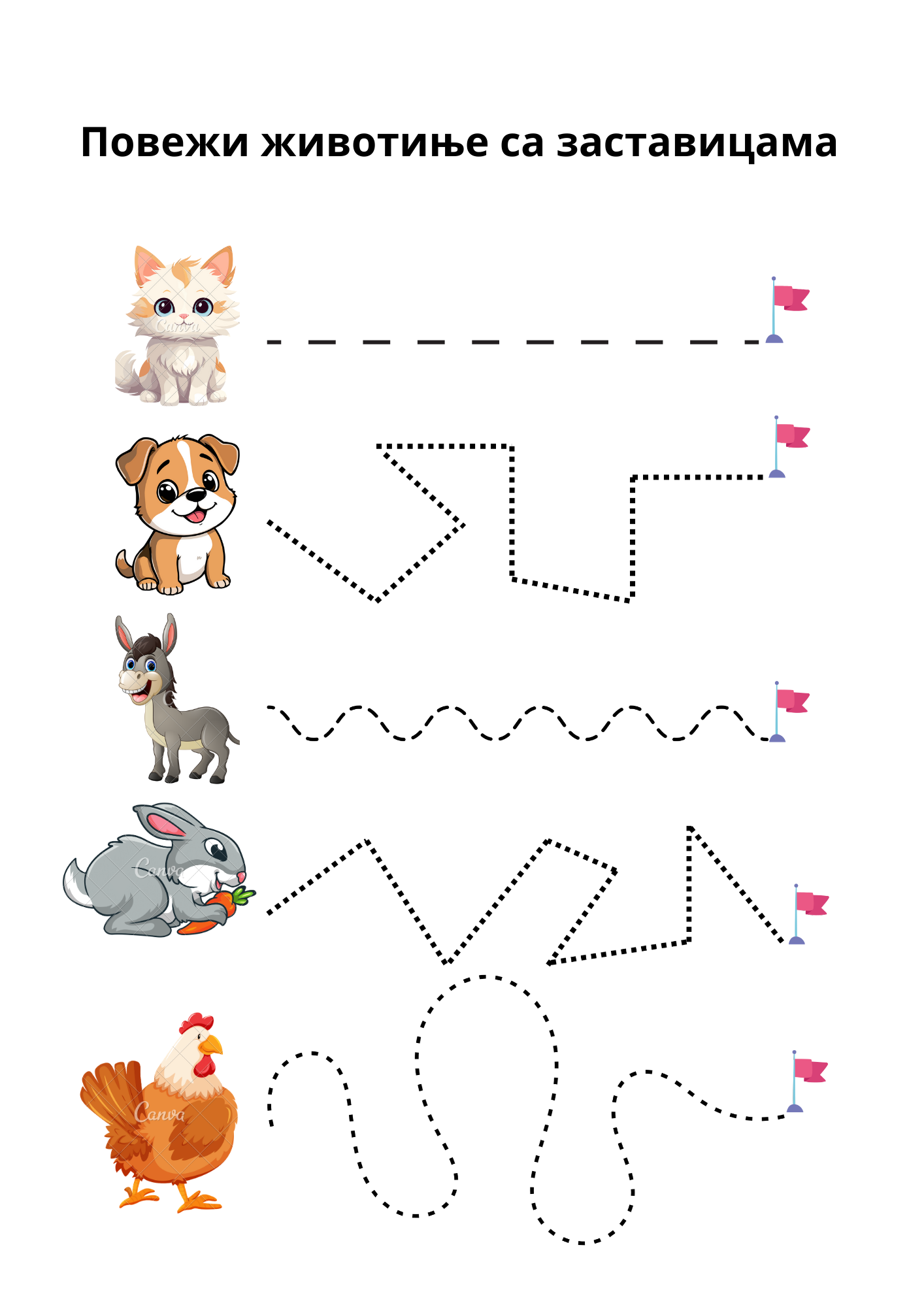 Повежи животиње са заставицама

Canva

Canva

Canva